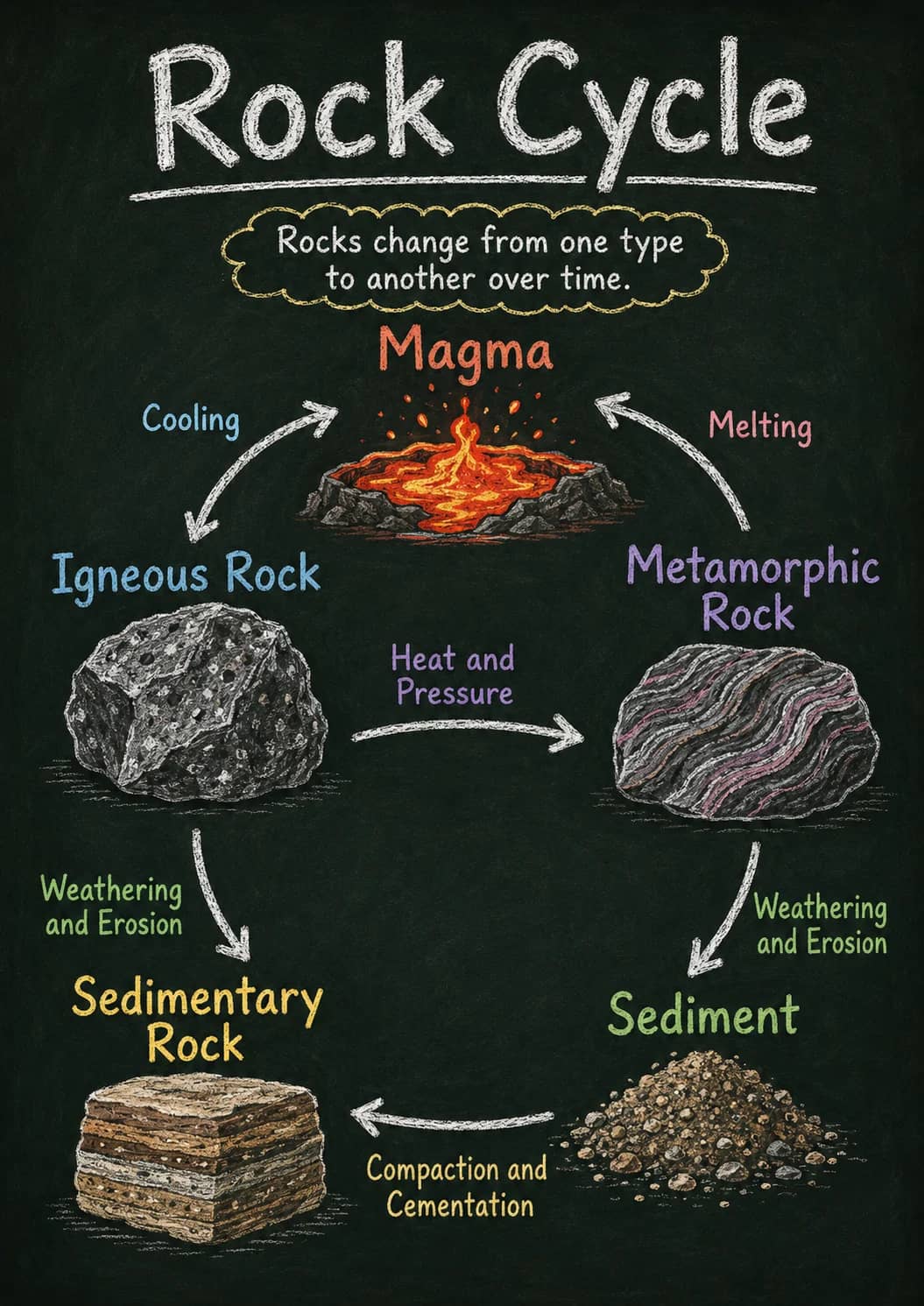 Rock Cycle

Rocks change from one type to another over time.

Magma

Cooling

Melting

Igneous Rock

Metamorphic Rock

Heat and Pressure

Weathering and Erosion

Weathering and Erosion

Sedimentary Rock

Sediment

Compaction and Cementation