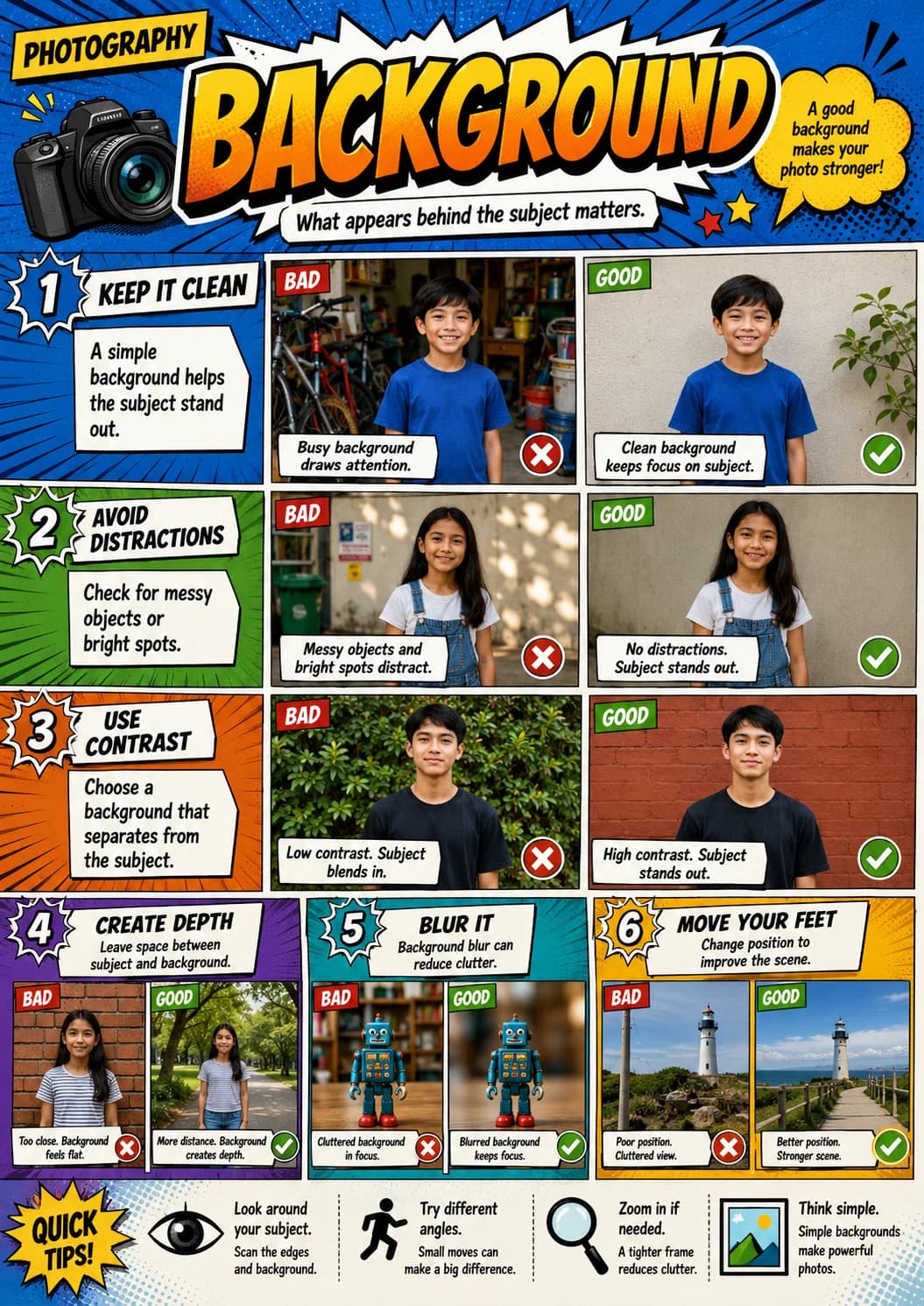 PHOTOGRAPHY

BACKGROUND

What appears behind the subject matters.

A good background makes your photo stronger!

1 KEEP IT CLEAN

A simple background helps the subject stand out.

BAD

Busy background draws attention.

GOOD

Clean background keeps focus on subject.

2 AVOID DISTRACTIONS

Check for messy objects or bright spots.

BAD

Messy objects and bright spots distract.

GOOD

No distractions. Subject stands out.

3 USE CONTRAST

Choose a background that separates from the subject.

BAD

Low contrast. Subject blends in.

GOOD

High contrast. Subject stands out.

4 CREATE DEPTH

Leave space between subject and background.

BAD

Too close. Background feels flat.

GOOD

More distance. Background creates depth.

5 BLUR IT

Background blur can reduce clutter.

BAD

Cluttered background in focus.

GOOD

Blurred background keeps focus.

6 MOVE YOUR FEET

Change position to improve the scene.

BAD

Poor position. Cluttered view.

GOOD

Better position. Stronger scene.

QUICK TIPS!

Look around your subject.
Scan the edges and background.

Try different angles.
Small moves can make a big difference.

Zoom in if needed.
A tighter frame reduces clutter.

Think simple.
Simple backgrounds make powerful photos.