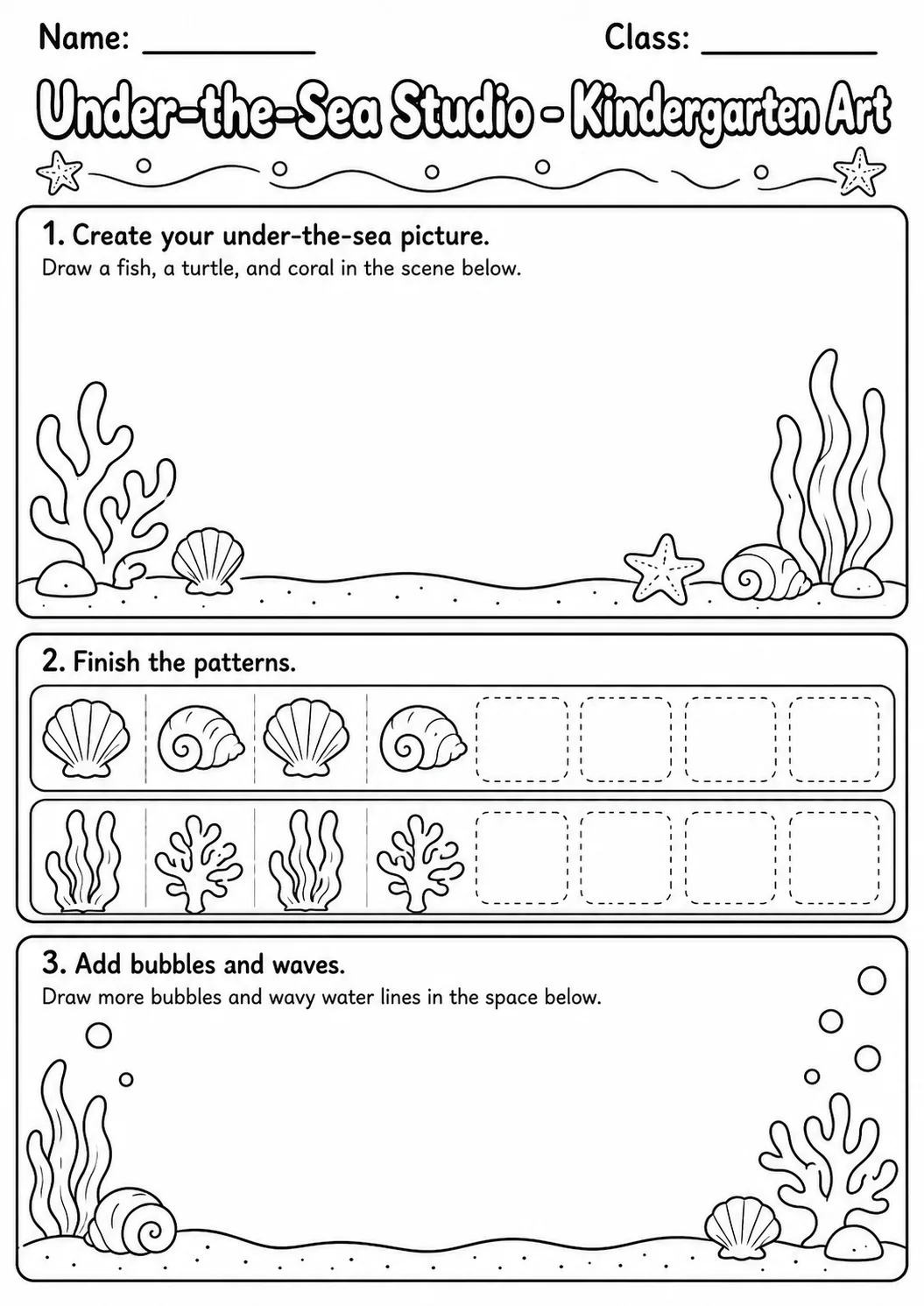 Name: __________ Class: __________

Under-the-Sea Studio - Kindergarten Art

1. Create your under-the-sea picture.
Draw a fish, a turtle, and coral in the scene below.

2. Finish the patterns.

3. Add bubbles and waves.
Draw more bubbles and wavy water lines in the space below.