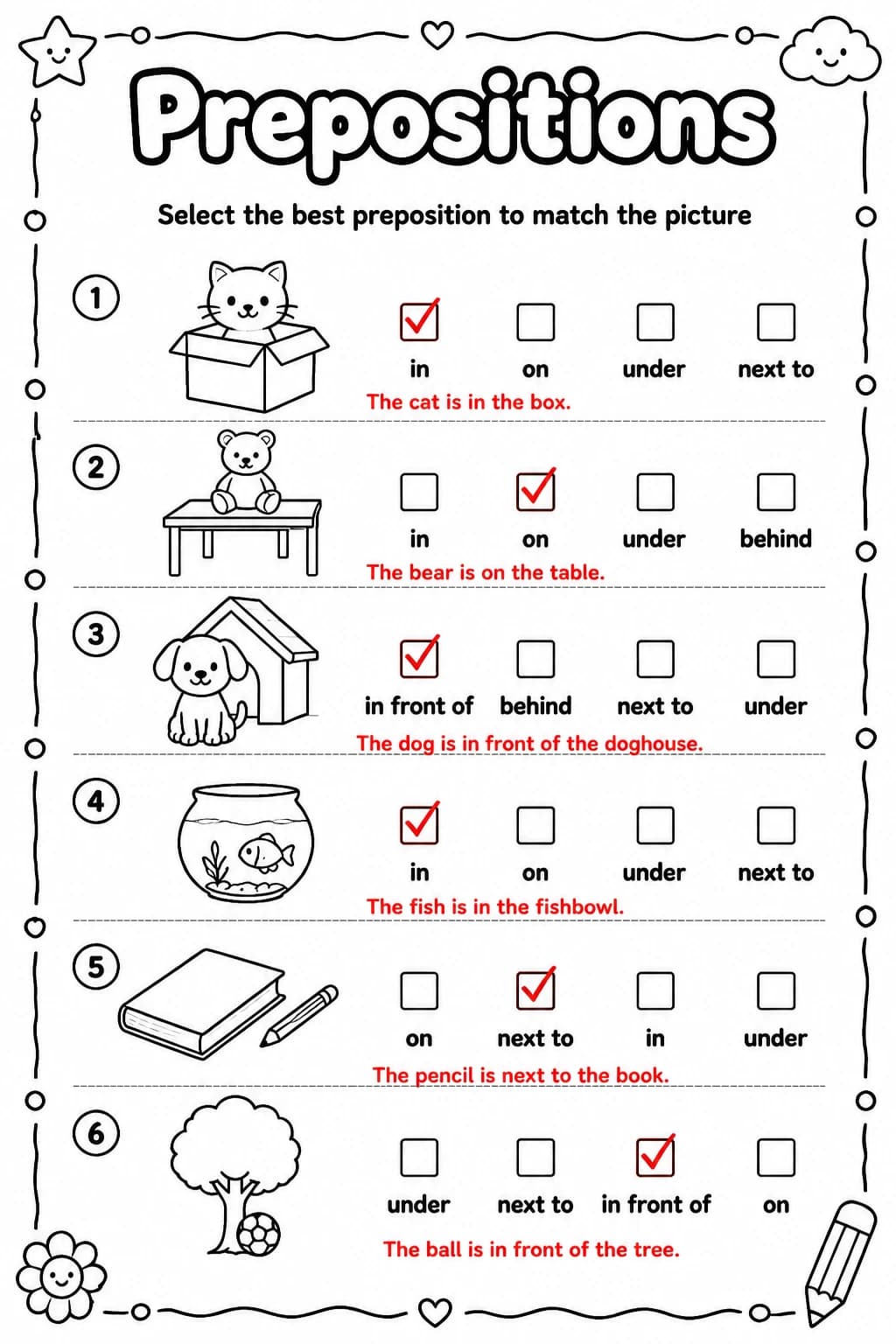 Prepositions

Select the best preposition to match the picture

1

☑ in ☐ on ☐ under ☐ next to

The cat is in the box.

2

☐ in ☑ on ☐ under ☐ behind

The bear is on the table.

3

☑ in front of ☐ behind ☐ next to ☐ under

The dog is in front of the doghouse.

4

☑ in ☐ on ☐ under ☐ next to

The fish is in the fishbowl.

5

☐ on ☑ next to ☐ in ☐ under

The pencil is next to the book.

6

☐ under ☐ next to ☑ in front of ☐ on

The ball is in front of the tree.